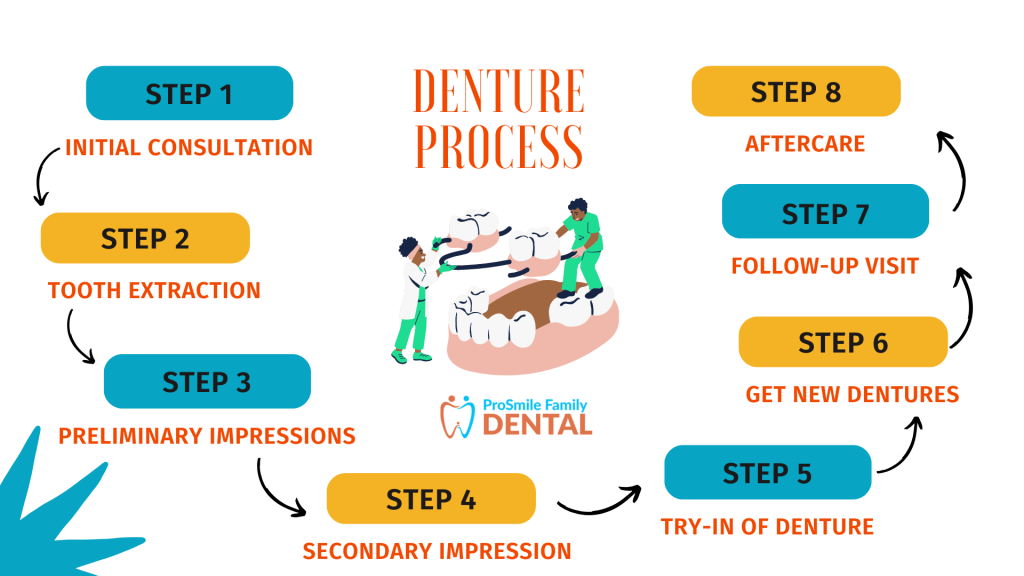 DENTURE PROCESS

STEP 1
INITIAL CONSULTATION

STEP 2
TOOTH EXTRACTION

STEP 3
PRELIMINARY IMPRESSIONS

STEP 4
SECONDARY IMPRESSION

STEP 5
TRY-IN OF DENTURE

STEP 6
GET NEW DENTURES

STEP 7
FOLLOW-UP VISIT

STEP 8
AFTERCARE

ProSmile Family
DENTAL